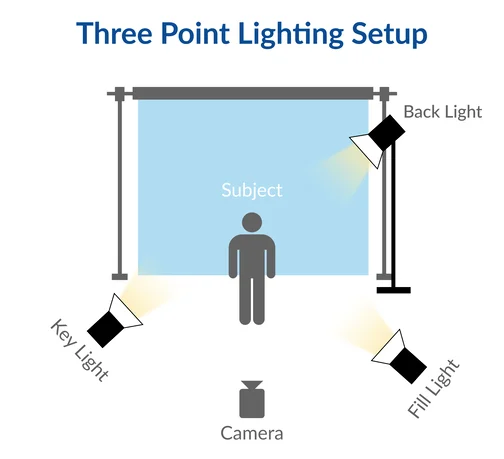 Three Point Lighting Setup

Back Light

Subject

Key Light

Fill Light

Camera